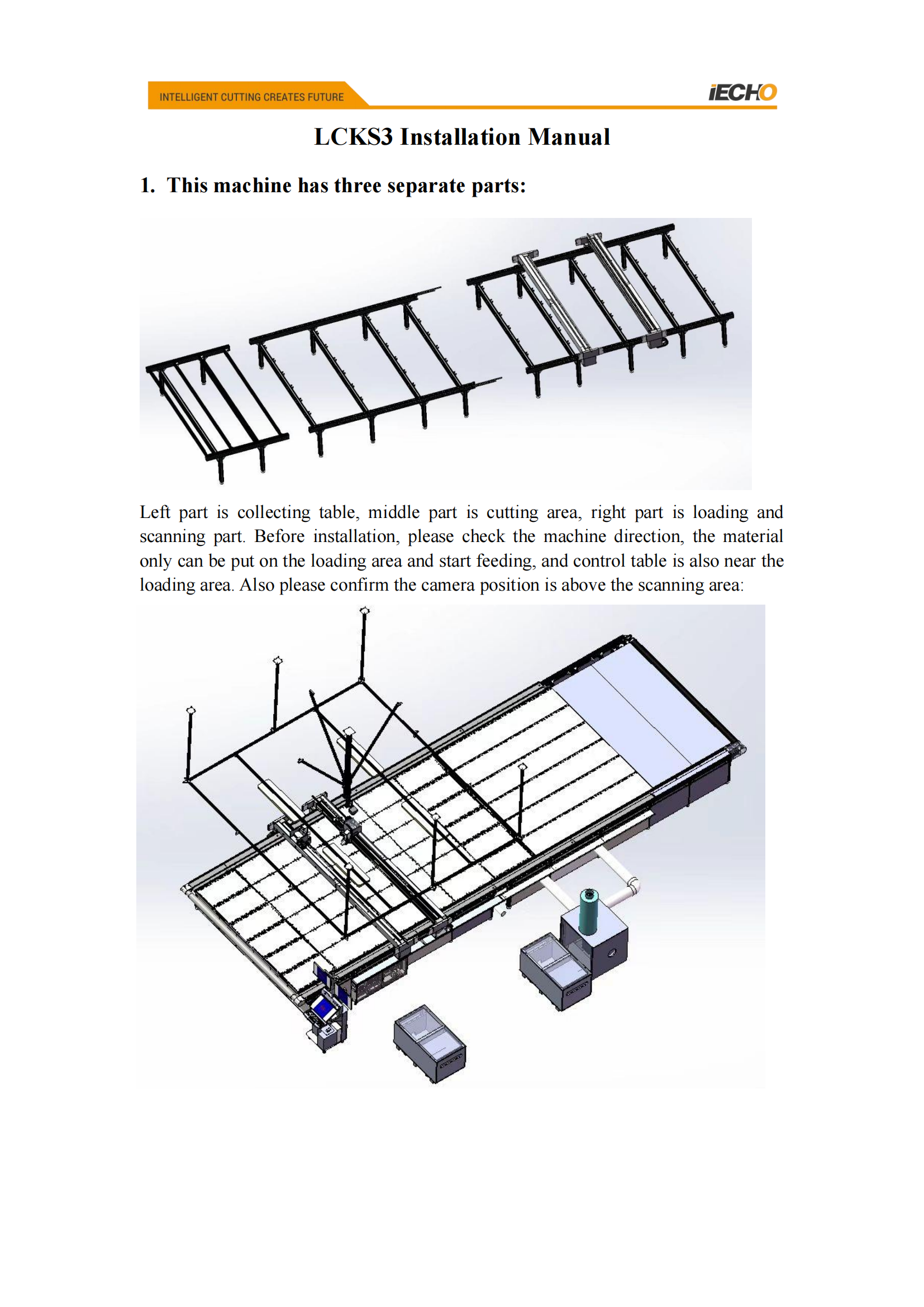 INTELLIGENT CUTTING CREATES FUTURE

iECHO

LCKS3 Installation Manual

1. This machine has three separate parts:

Left part is collecting table, middle part is cutting area, right part is loading and scanning part. Before installation, please check the machine direction, the material only can be put on the loading area and start feeding, and control table is also near the loading area. Also please confirm the camera position is above the scanning area: